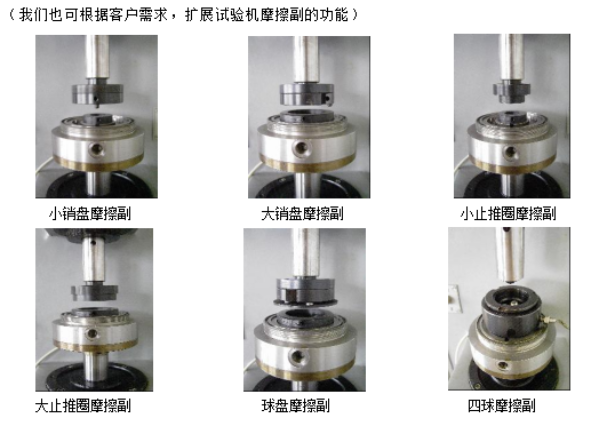 （我们也可根据客户需求，扩展试验机摩擦副的功能）

小销盘摩擦副

大销盘摩擦副

小止推圈摩擦副

大止推圈摩擦副

球盘摩擦副

四球摩擦副